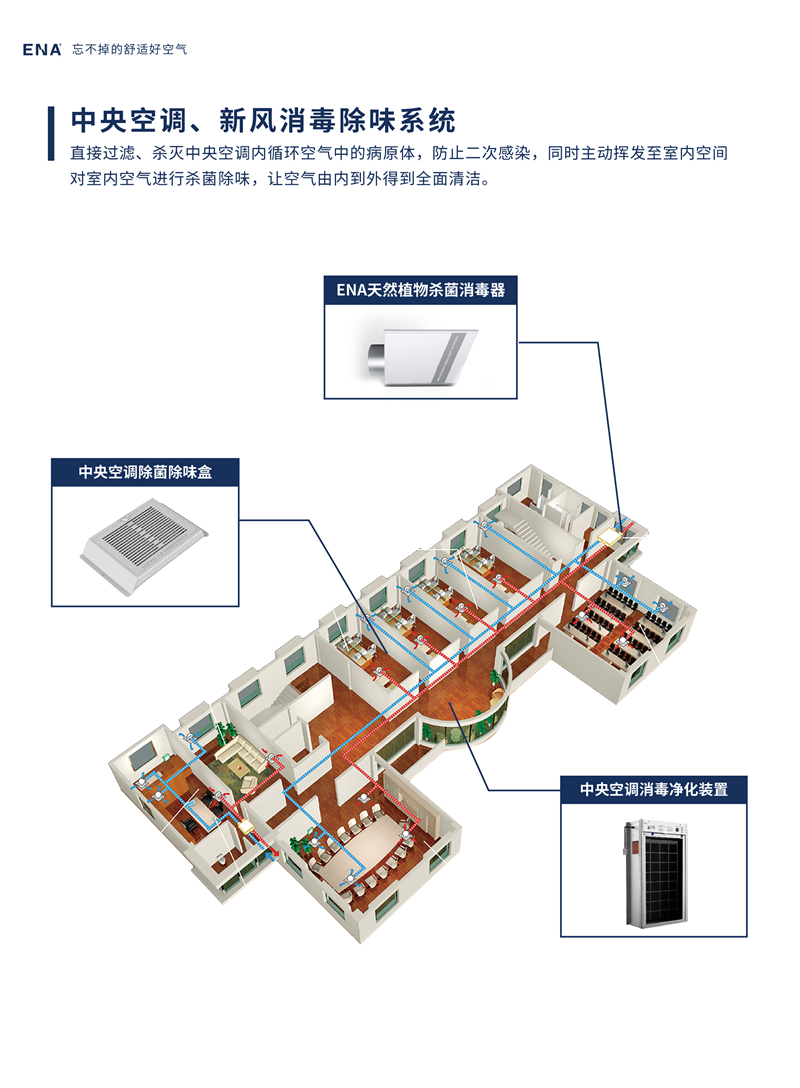 ENA 忘不掉的舒适好空气

中央空调、新风消毒除味系统

直接过滤、杀灭中央空调内循环空气中的病原体，防止二次感染，同时主动挥发至室内空间对室内空气进行杀菌除味，让空气由内到外得到全面清洁。

ENA天然植物杀菌消毒器

中央空调除菌除味盒

中央空调消毒净化装置